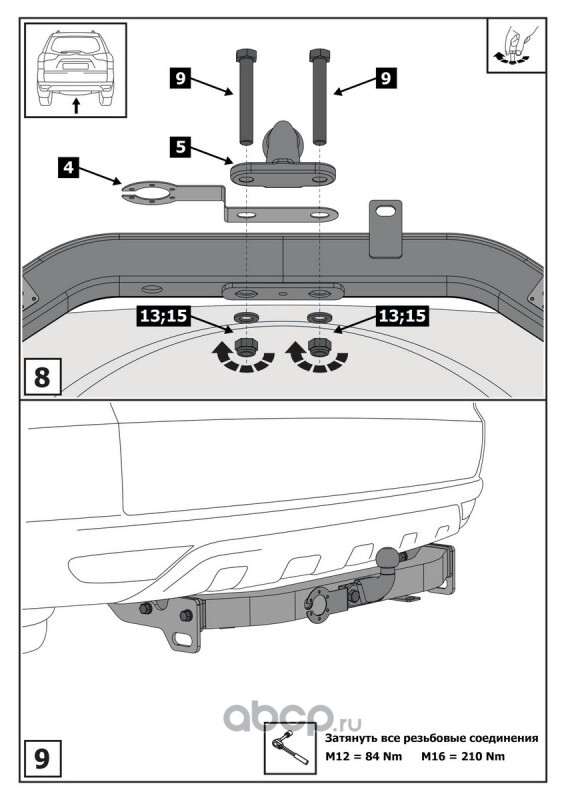 9
9
5
4
13;15
13;15
8

abcp.ru

Затянуть все резьбовые соединения
M12 = 84 Nm M16 = 210 Nm
9