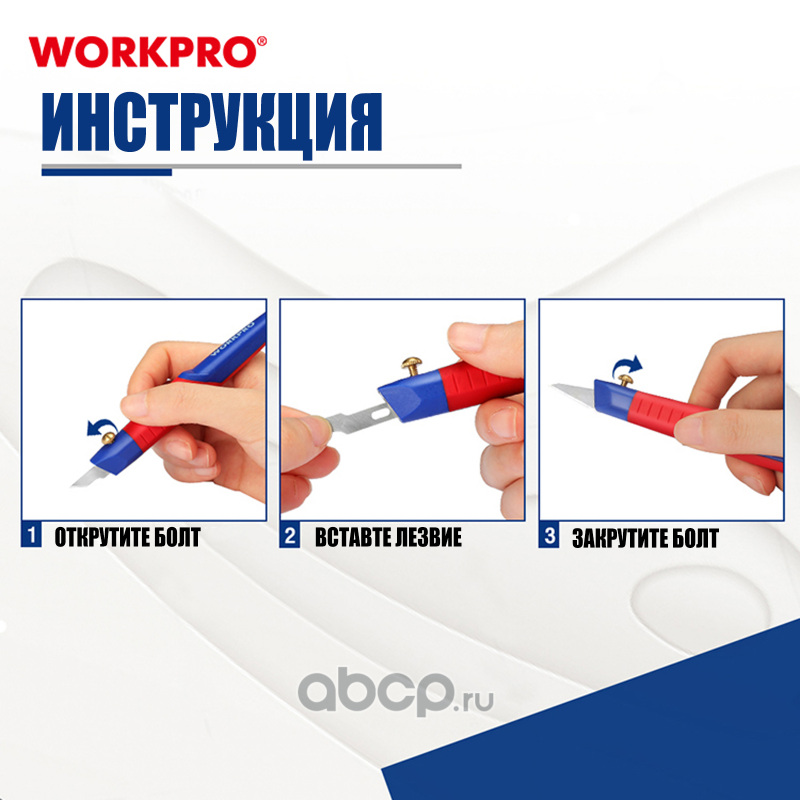 WORKPRO®

ИНСТРУКЦИЯ

WORKPRO

1 ОТКРУТИТЕ БОЛТ

2 ВСТАВТЕ ЛЕЗВИЕ

3 ЗАКРУТИТЕ БОЛТ

abcp.ru