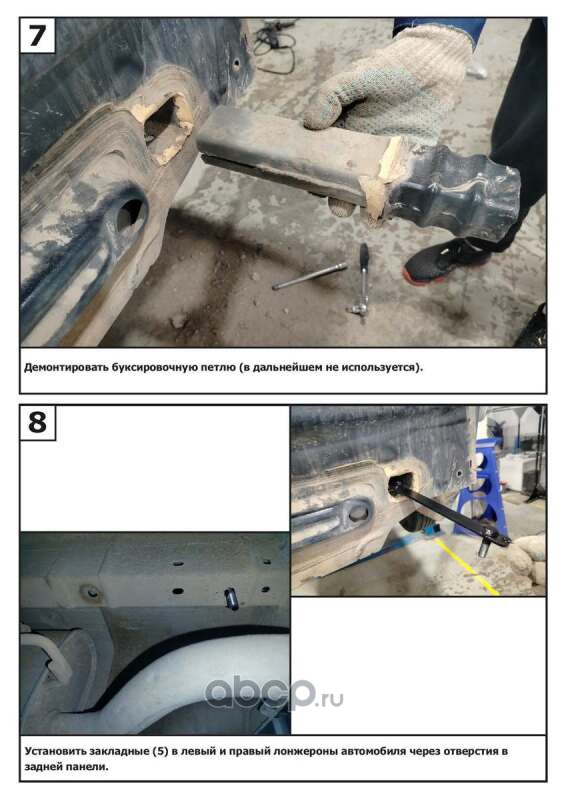 7

Демонтировать буксировочную петлю (в дальнейшем не используется).

8

abcp.ru

Установить закладные (5) в левый и правый лонжероны автомобиля через отверстия в задней панели.