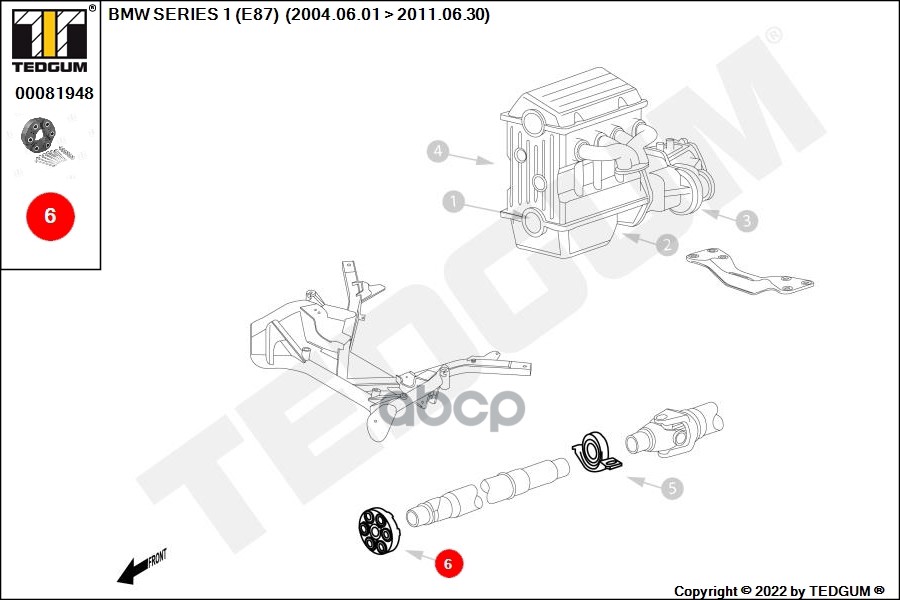 TEDGUM®
00081948
6
BMW SERIES 1 (E87) (2004.06.01 > 2011.06.30)
TEDGUM®
4
1
3
2
5
6
FRONT
Copyright © 2022 by TEDGUM ®