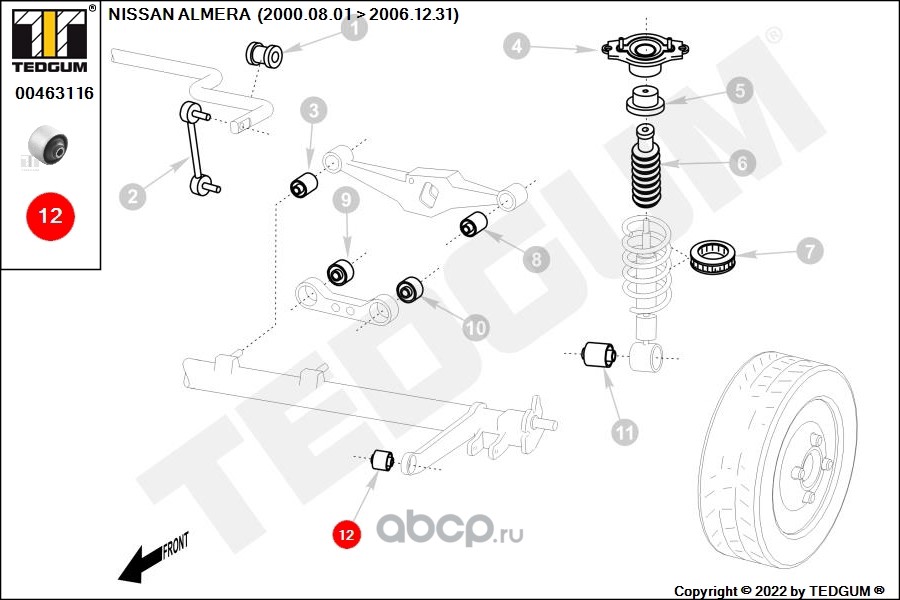 TEDGUM®

00463116

12

NISSAN ALMERA (2000.08.01 > 2006.12.31)

1
2
3
4
5
6
7
8
9
10
11
12

TEDGUM®

abcp.ru

FRONT

Copyright © 2022 by TEDGUM ®