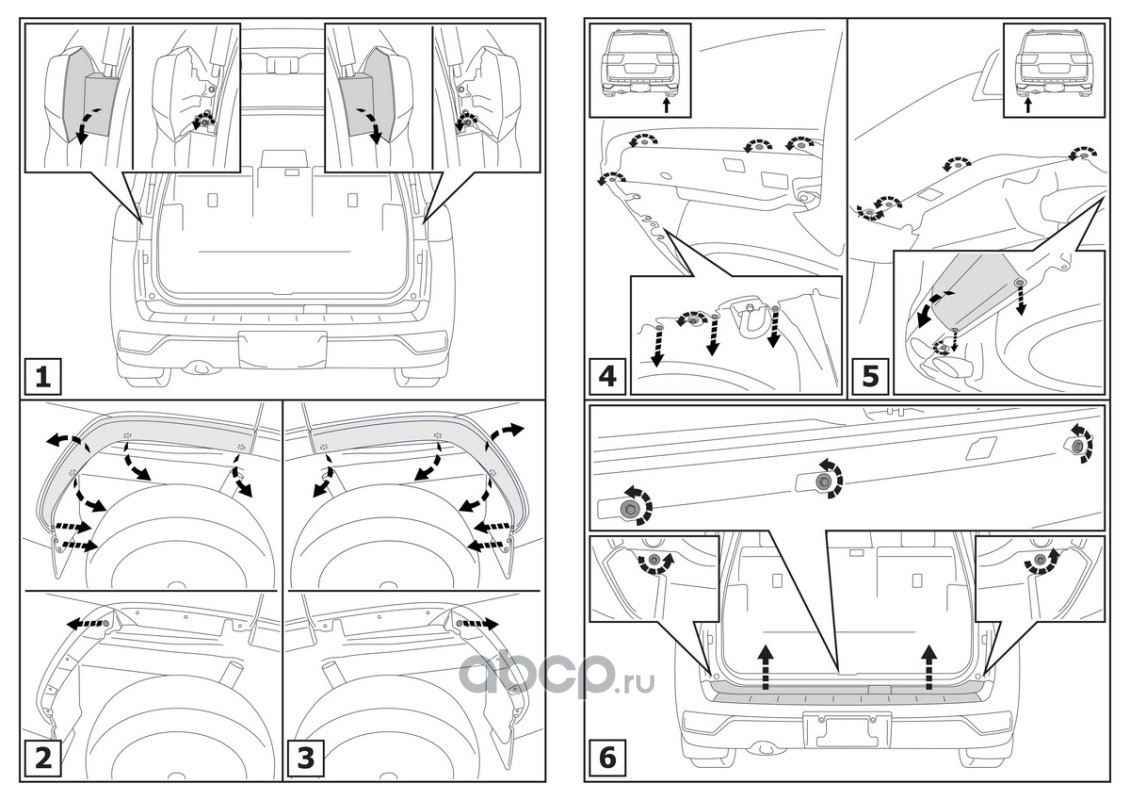 1

2

3

4

5

6

abcp.ru