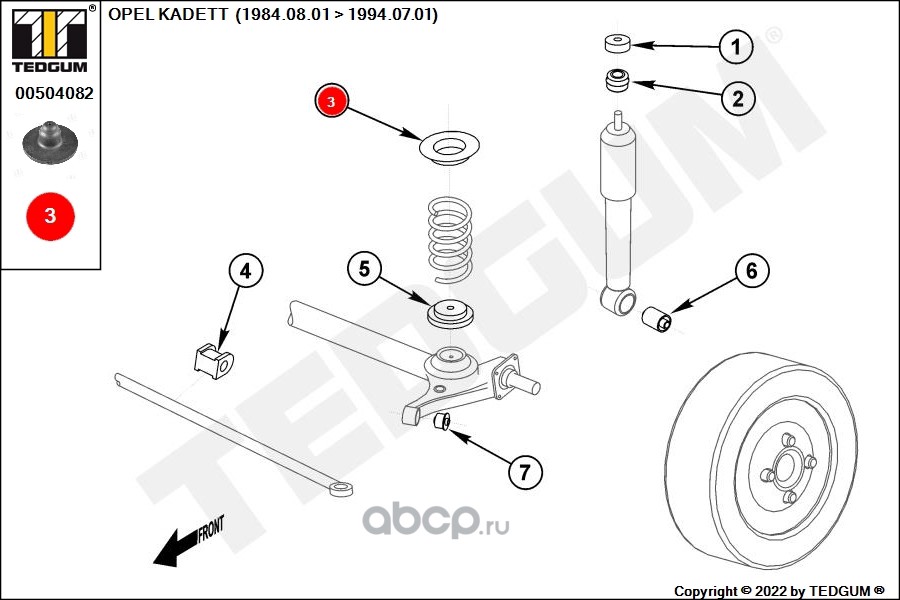 TEDGUM ®

00504082

3

OPEL KADETT (1984.08.01 > 1994.07.01)

3

1

2

4

5

6

7

FRONT

TEDGUM ®

abcp.ru

Copyright © 2022 by TEDGUM ®