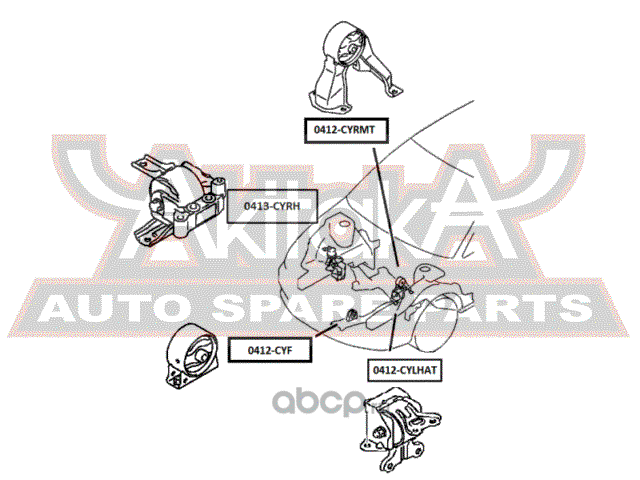 0412-CYRMT

0413-CYRH

AKITAKA

AUTO SPARE PARTS

0412-CYF

0412-CYLHAT

abcp