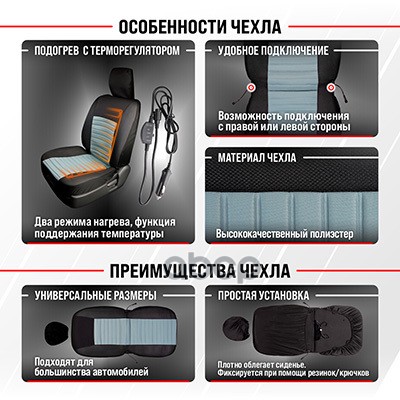 ОСОБЕННОСТИ ЧЕХЛА

ПОДОГРЕВ С ТЕРМОРЕГУЛЯТОРОМ

Два режима нагрева, функция поддержания температуры

УДОБНОЕ ПОДКЛЮЧЕНИЕ

Возможность подключения с правой или левой стороны

МАТЕРИАЛ ЧЕХЛА

Высококачественный полиэстер

ПРЕИМУЩЕСТВА ЧЕХЛА

УНИВЕРСАЛЬНЫЕ РАЗМЕРЫ

Подходят для большинства автомобилей

ПРОСТАЯ УСТАНОВКА

Плотно облегает сиденье. Фиксируется при помощи резинок/крючков