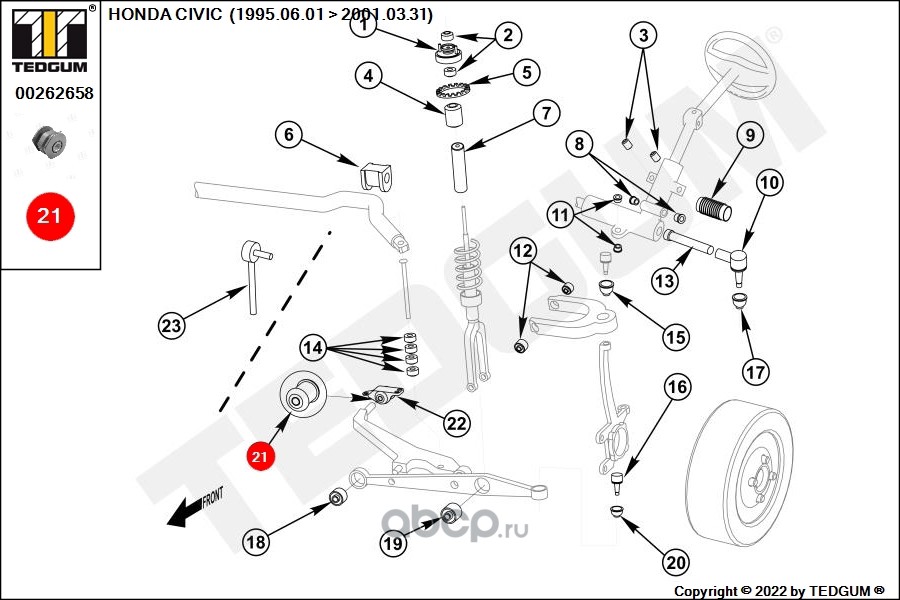 TEDGUM ®

00262658

21

HONDA CIVIC (1995.06.01 > 2001.03.31)

1
2
3
4
5
6
7
8
9
10
11
12
13
14
15
16
17
18
19
20
21
22
23

FRONT

TEDGUM ®

obep.ru

Copyright © 2022 by TEDGUM ®