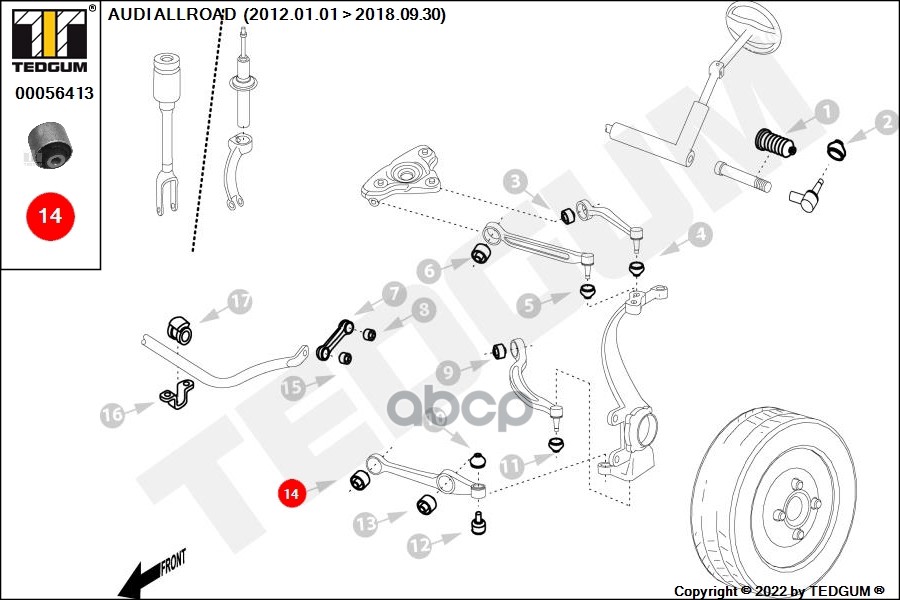 TEDGUM®

00056413

14

AUDI ALLROAD (2012.01.01 > 2018.09.30)

1
2
3
4
5
6
7
8
9
10
11
12
13
14
15
16
17

TEDGUM

FRONT

Copyright © 2022 by TEDGUM ®