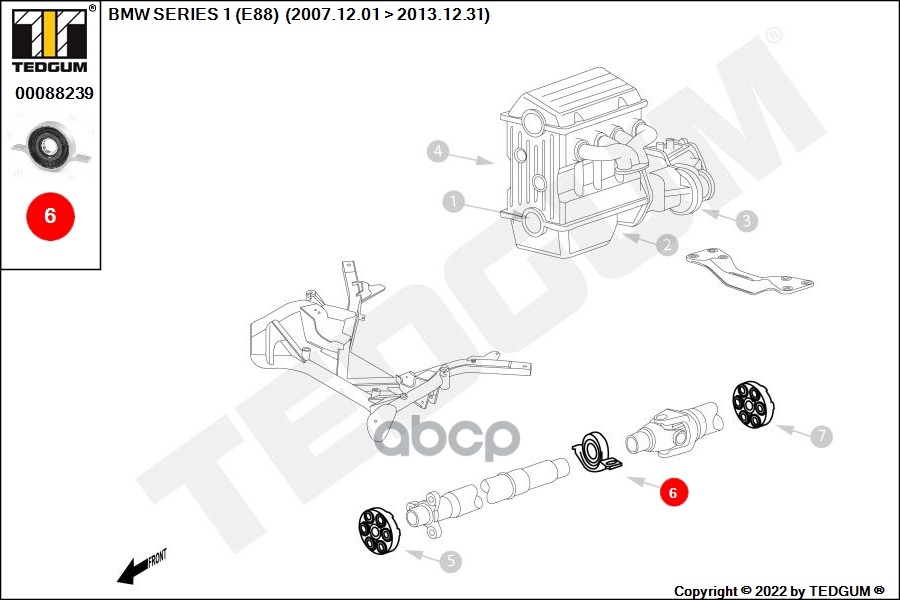 TEDGUM®

00088239

6

BMW SERIES 1 (E88) (2007.12.01 > 2013.12.31)

TEDGUM®

4

1

3

2

7

6

5

FRONT

Copyright © 2022 by TEDGUM ®