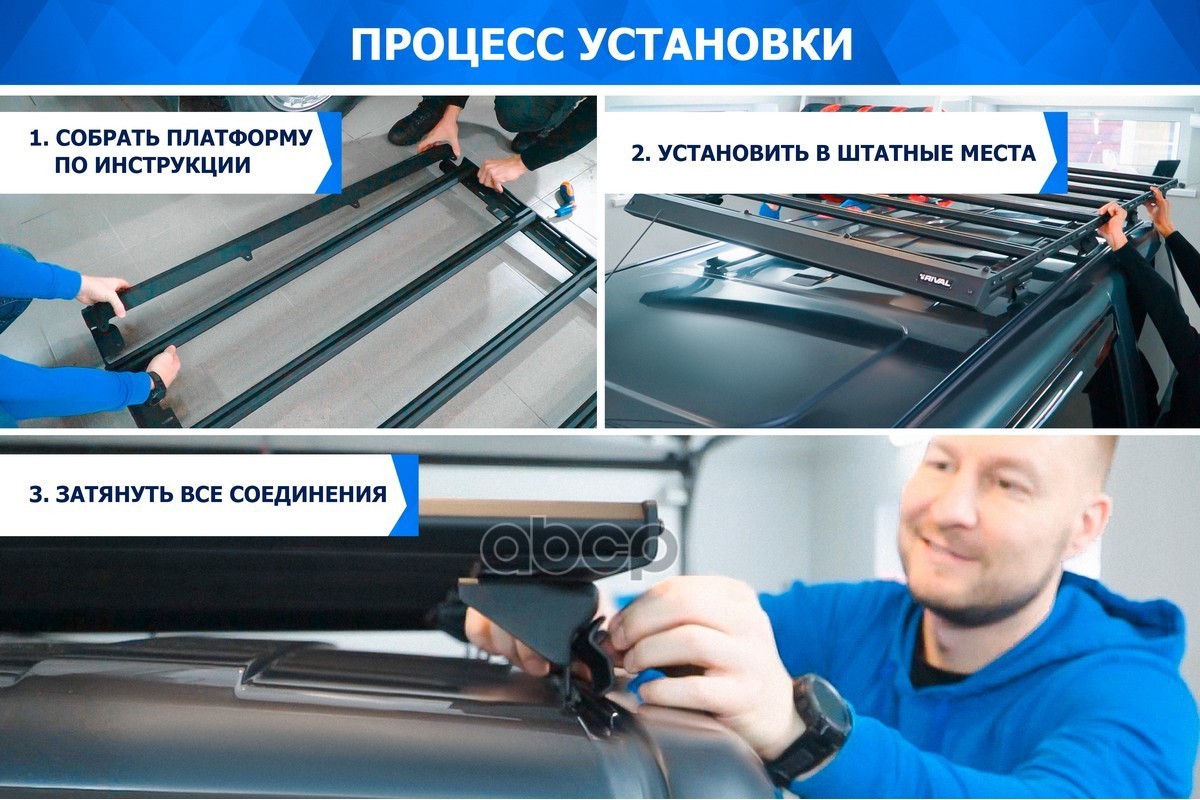 ПРОЦЕСС УСТАНОВКИ

1. СОБРАТЬ ПЛАТФОРМУ ПО ИНСТРУКЦИИ

2. УСТАНОВИТЬ В ШТАТНЫЕ МЕСТА

RIVAL

3. ЗАТЯНУТЬ ВСЕ СОЕДИНЕНИЯ

abcp