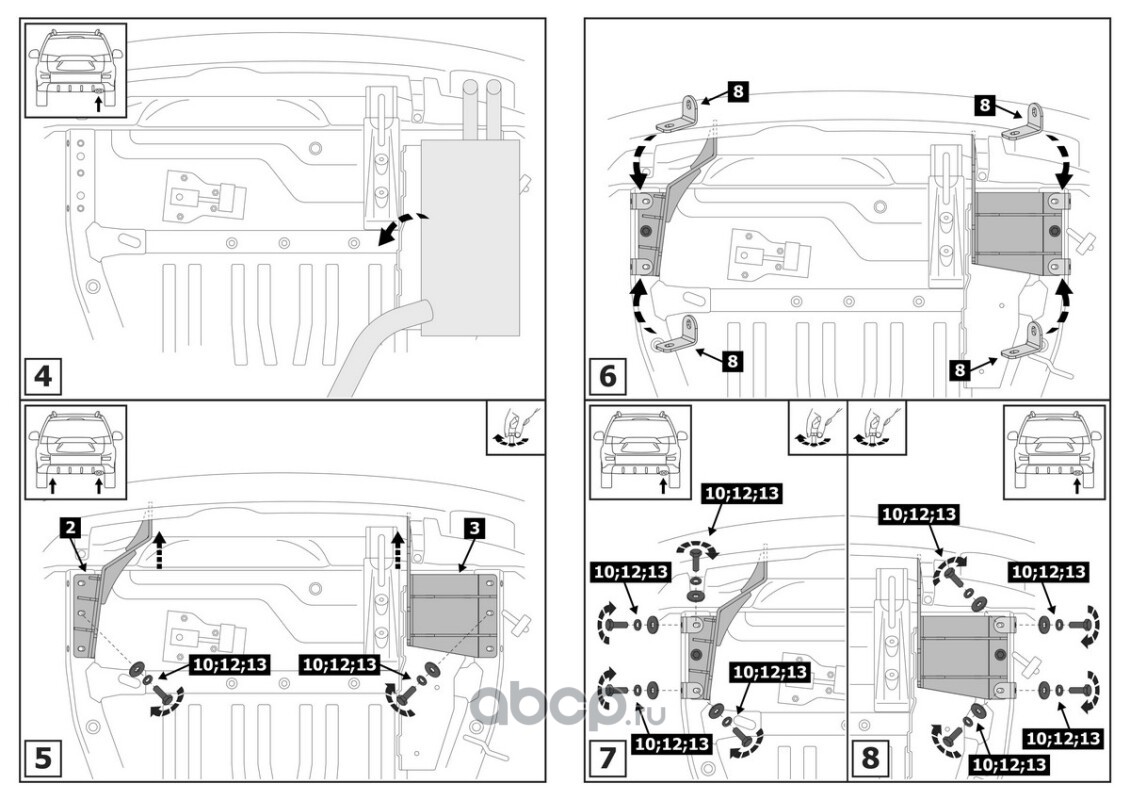 4

8

8

8

8

6

2

3

10;12;13

10;12;13

5

10;12;13

10;12;13

10;12;13

10;12;13

10;12;13

7

10;12;13

10;12;13

10;12;13

10;12;13

10;12;13

8

abcp.ru