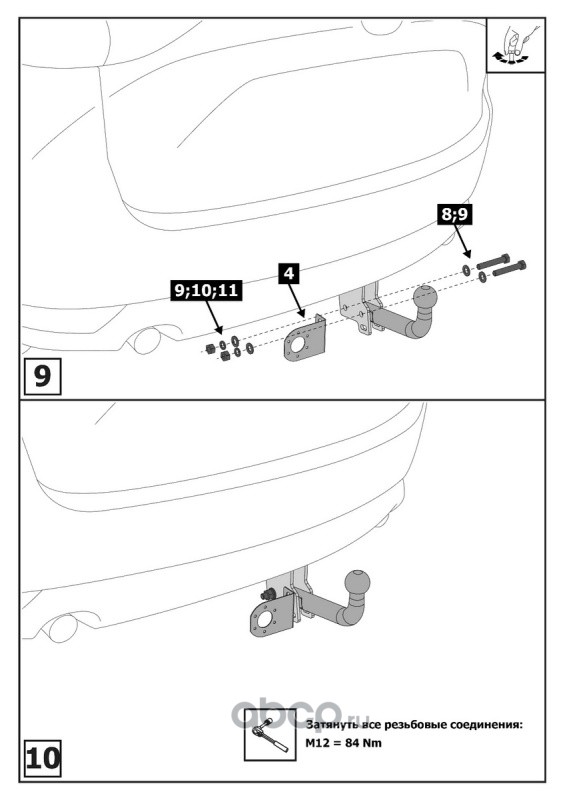 8;9

4

9;10;11

9

obco.ru

Затянуть все резьбовые соединения:
M12 = 84 Nm

10