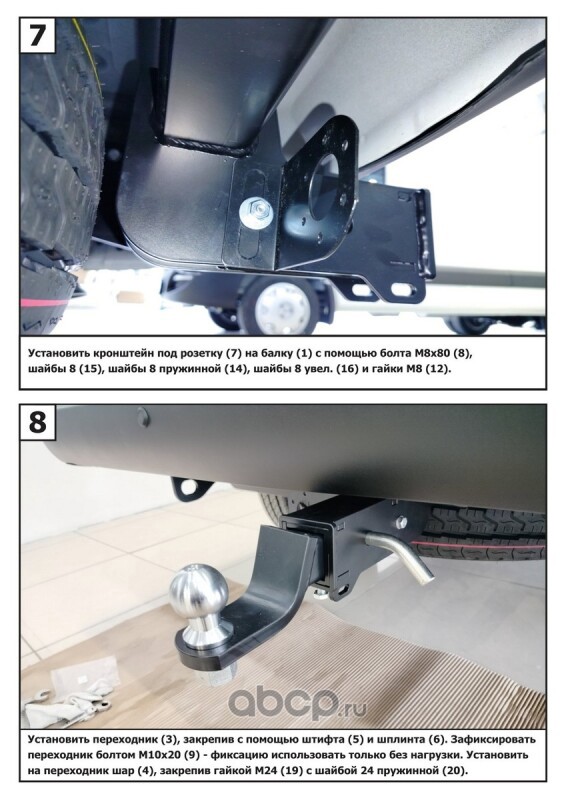 7

Установить кронштейн под розетку (7) на балку (1) с помощью болта М8х80 (8), шайбы 8 (15), шайбы 8 пружинной (14), шайбы 8 увел. (16) и гайки М8 (12).

8

abcp.ru

Установить переходник (3), закрепив с помощью штифта (5) и шплинта (6). Зафиксировать переходник болтом М10х20 (9) - фиксацию использовать только без нагрузки. Установить на переходник шар (4), закрепив гайкой М24 (19) с шайбой 24 пружинной (20).