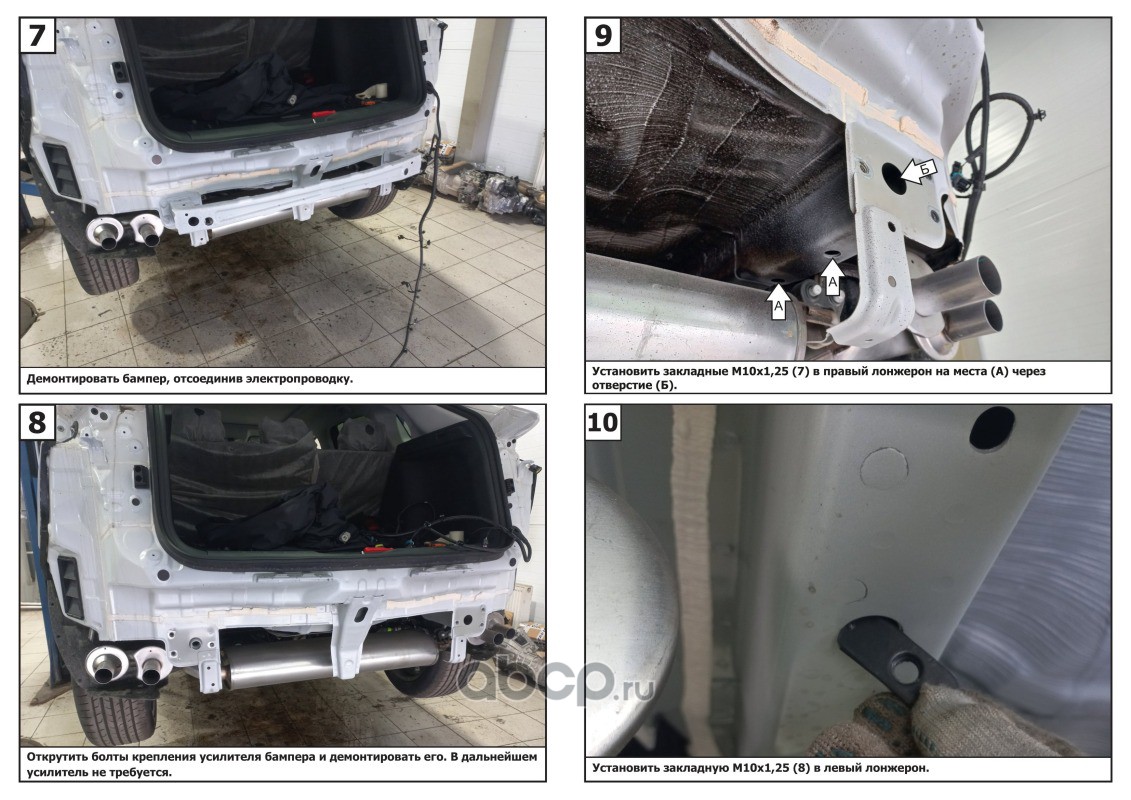 7

Демонтировать бампер, отсоединив электропроводку.

8

Открутить болты крепления усилителя бампера и демонтировать его. В дальнейшем усилитель не требуется.

9

Б

А

А

Установить закладные М10х1,25 (7) в правый лонжерон на места (А) через отверстие (Б).

10

Установить закладную М10х1,25 (8) в левый лонжерон.

abcp.ru