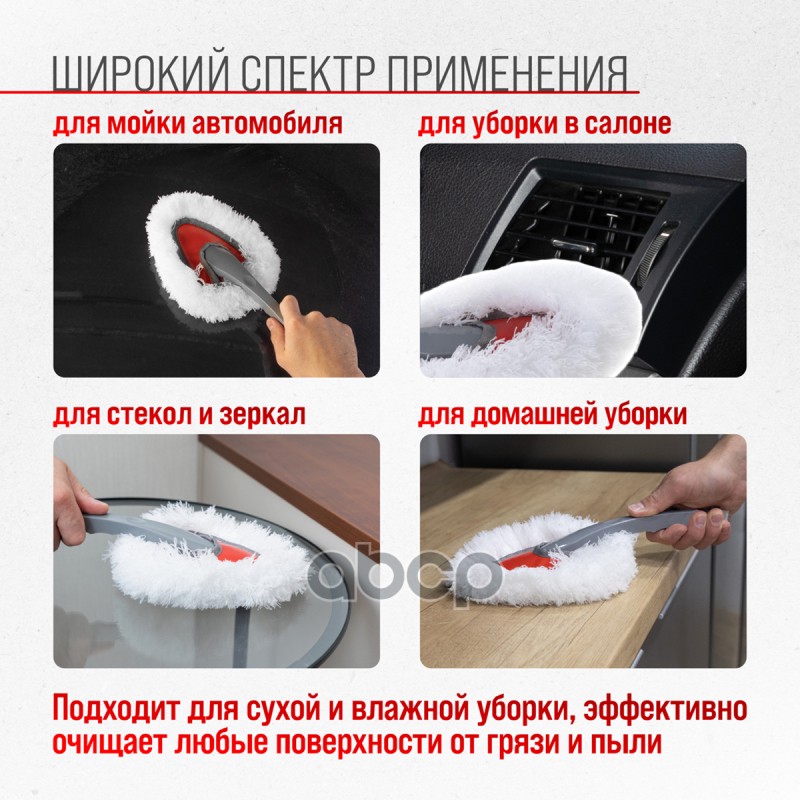 ШИРОКИЙ СПЕКТР ПРИМЕНЕНИЯ

для мойки автомобиля

для уборки в салоне

для стекол и зеркал

для домашней уборки

abcp

Подходит для сухой и влажной уборки, эффективно очищает любые поверхности от грязи и пыли