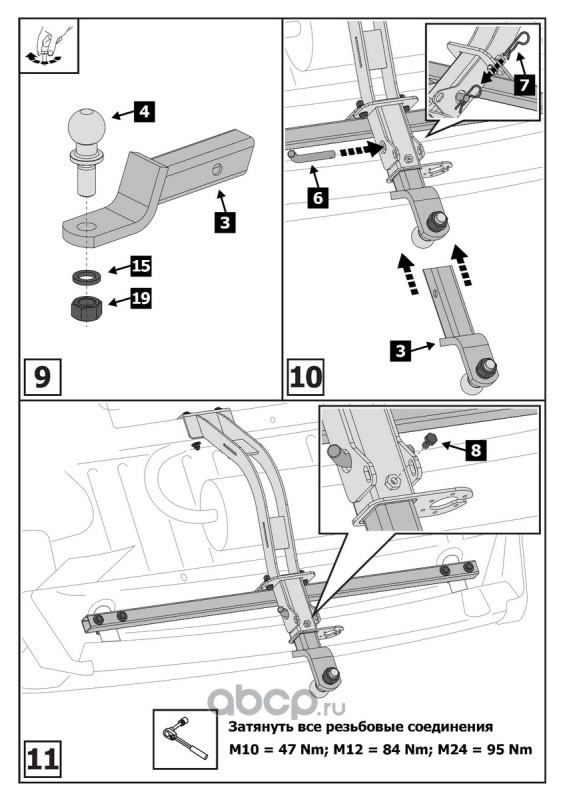 4

3

15

19

9

7

6

3

10

8

abcp.ru

Затянуть все резьбовые соединения
M10 = 47 Nm; M12 = 84 Nm; M24 = 95 Nm

11