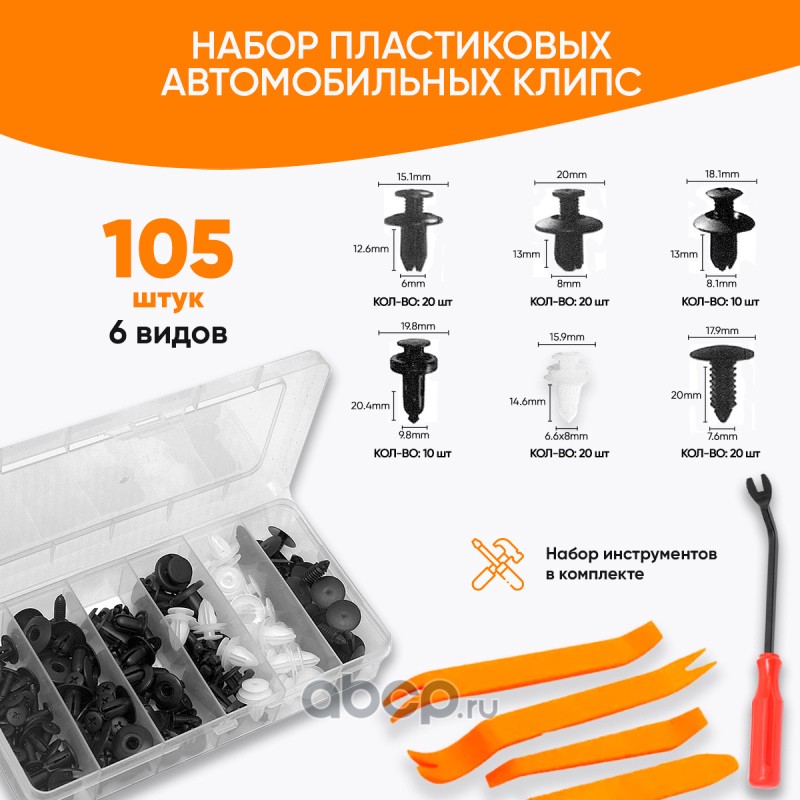 НАБОР ПЛАСТИКОВЫХ АВТОМОБИЛЬНЫХ КЛИПС

105
штук
6 видов

15.1mm
12.6mm
6mm
КОЛ-ВО: 20 шт

20mm
13mm
8mm
КОЛ-ВО: 20 шт

18.1mm
13mm
8.1mm
КОЛ-ВО: 10 шт

19.8mm
20.4mm
9.8mm
КОЛ-ВО: 10 шт

15.9mm
14.6mm
6.6x8mm
КОЛ-ВО: 20 шт

17.9mm
20mm
7.6mm
КОЛ-ВО: 20 шт

Набор инструментов в комплекте

abcp.ru