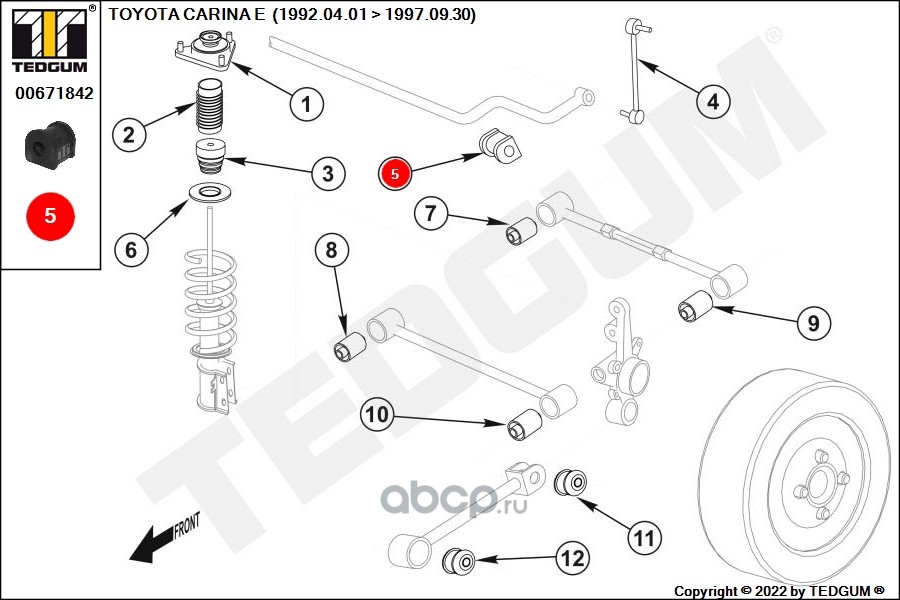 TEDGUM®

00671842

5

TOYOTA CARINA E (1992.04.01 > 1997.09.30)

1
2
3
4
5
6
7
8
9
10
11
12

TEDGUM®

abcp.ru

FRONT

Copyright © 2022 by TEDGUM ®