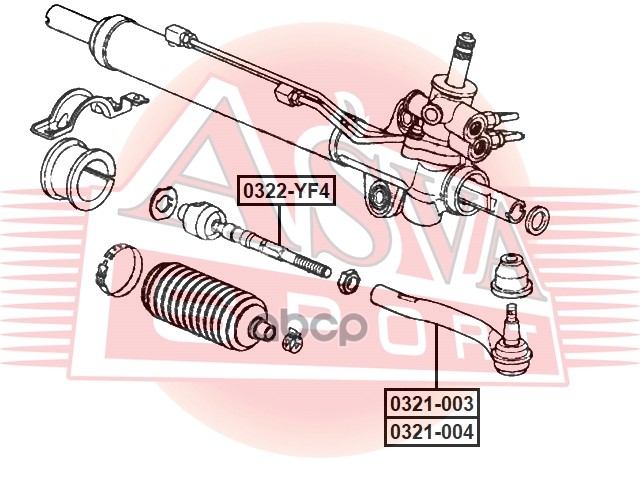 ASVA
SPORT
0322-YF4
0321-003
0321-004