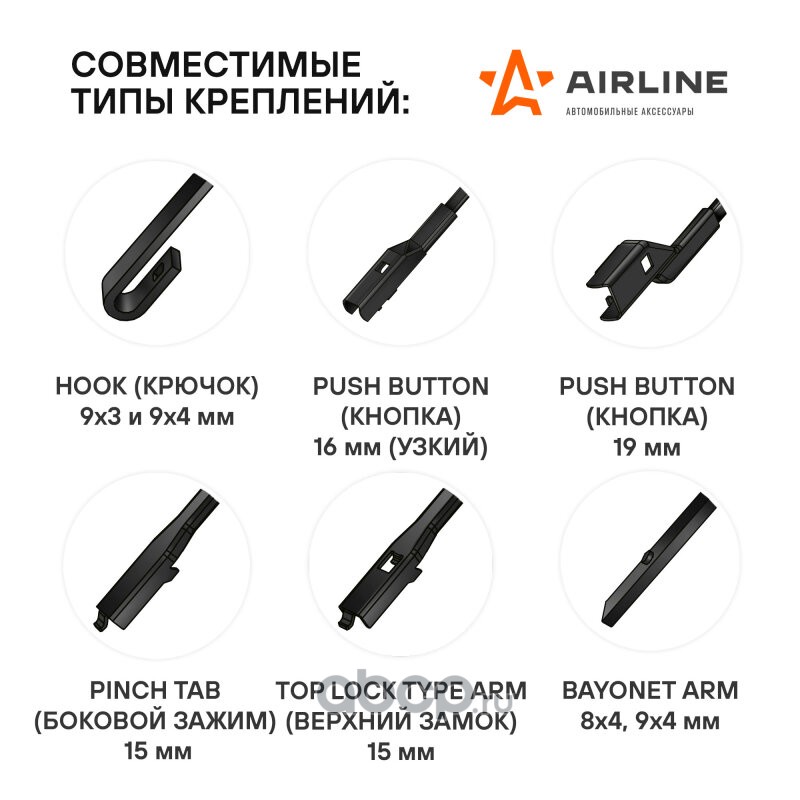 СОВМЕСТИМЫЕ ТИПЫ КРЕПЛЕНИЙ:

AIRLINE
АВТОМОБИЛЬНЫЕ АКСЕССУАРЫ

HOOK (КРЮЧОК)
9x3 и 9x4 мм

PUSH BUTTON
(КНОПКА)
16 мм (УЗКИЙ)

PUSH BUTTON
(КНОПКА)
19 мм

PINCH TAB
(БОКОВОЙ ЗАЖИМ)
15 мм

TOP LOCK TYPE ARM
(ВЕРХНИЙ ЗАМОК)
15 мм

BAYONET ARM
8x4, 9x4 мм

abcp.ru