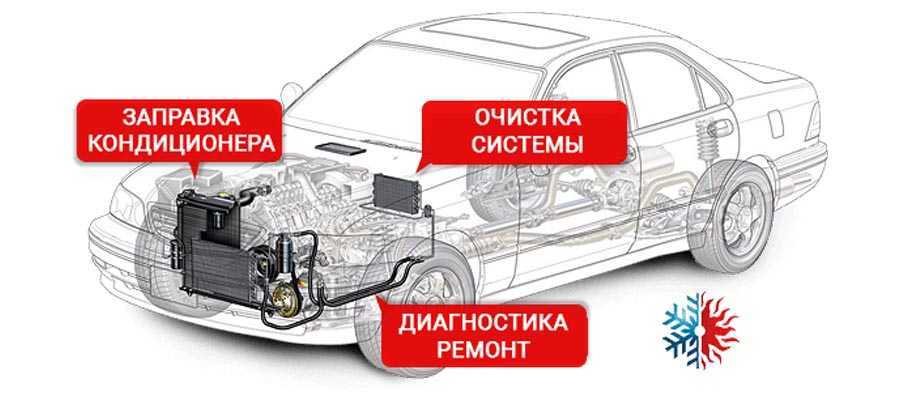 ЗАПРАВКА КОНДИЦИОНЕРА

ОЧИСТКА СИСТЕМЫ

ДИАГНОСТИКА РЕМОНТ