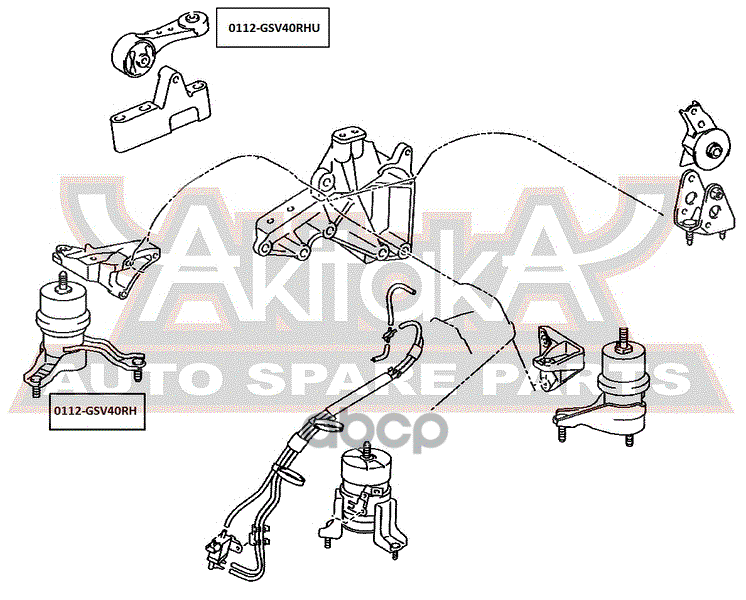 0112-GSV40RHU

AKITAKA
AUTO SPARE PARTS

0112-GSV40RH

авср