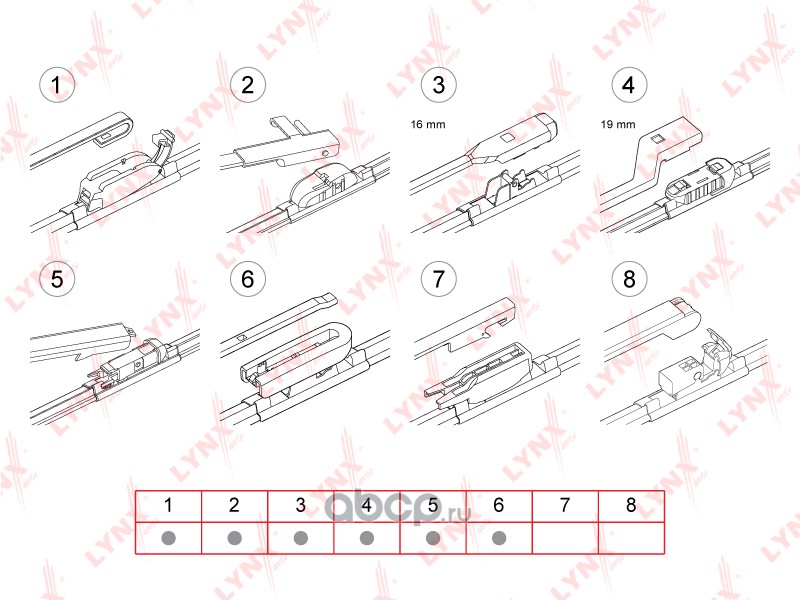 1

2

3

16 mm

4

19 mm

5

6

7

8

| 1 | 2 | 3 | 4 | 5 | 6 | 7 | 8 |
|---|---|---|---|---|---|---|---|
| ● | ● | ● | ● | ● | ● | | |

LYNX

abcp.ru