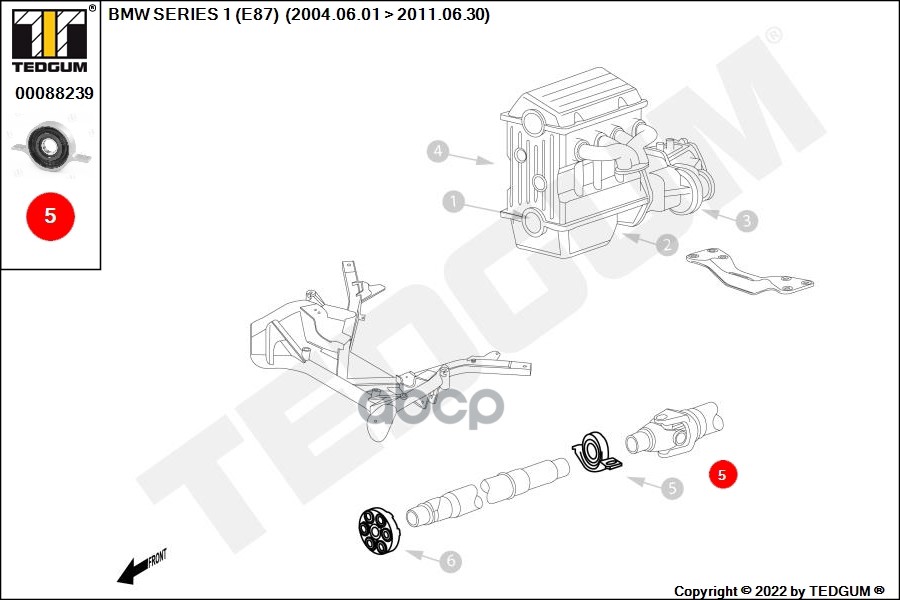 TEDGUM®

00088239

5

BMW SERIES 1 (E87) (2004.06.01 > 2011.06.30)

TEDGUM®

4

1

3

2

5

5

6

FRONT

Copyright © 2022 by TEDGUM ®