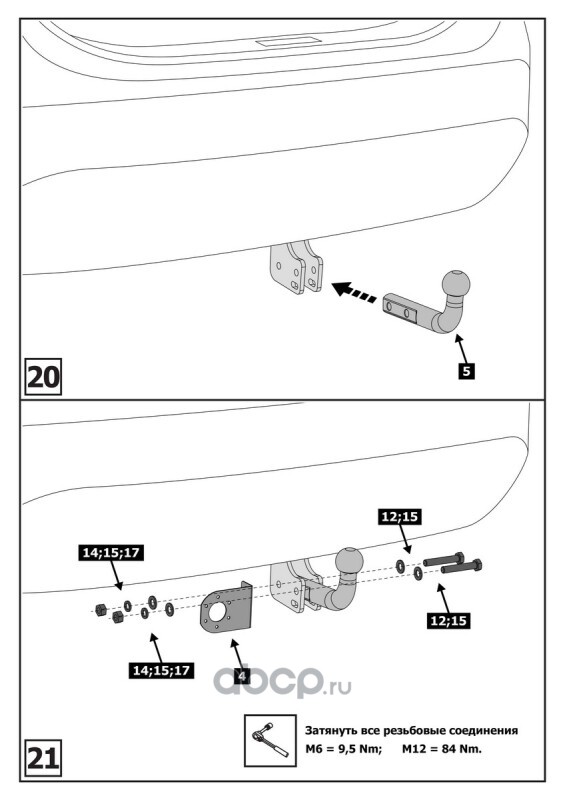 5

20

12;15

14;15;17

12;15

14;15;17

4

abcp.ru

Затянуть все резьбовые соединения
M6 = 9,5 Nm;  M12 = 84 Nm.

21