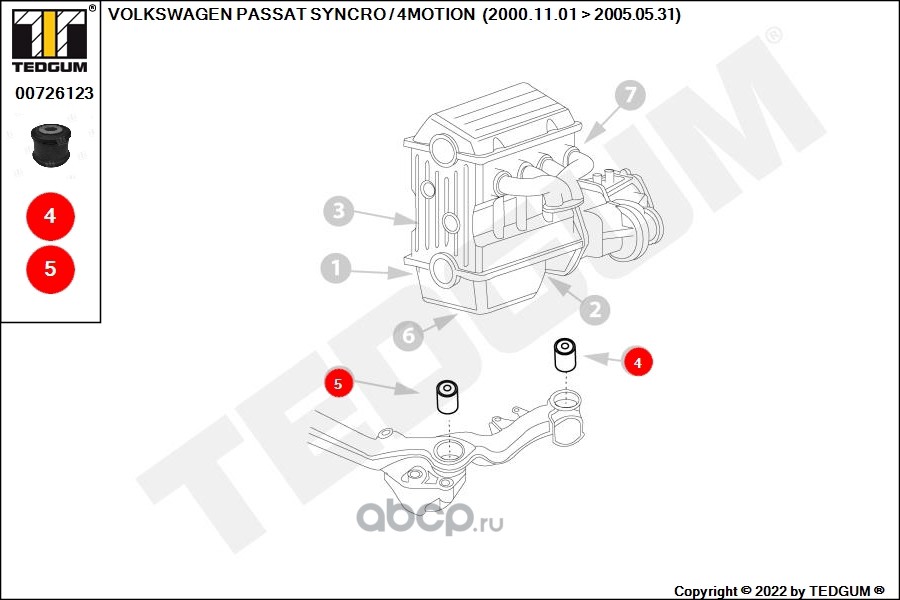 TEDGUM®

00726123

4

5

VOLKSWAGEN PASSAT SYNCRO / 4MOTION (2000.11.01 > 2005.05.31)

TEDGUM®

7

3

1

2

6

4

5

abcp.ru

Copyright © 2022 by TEDGUM ®