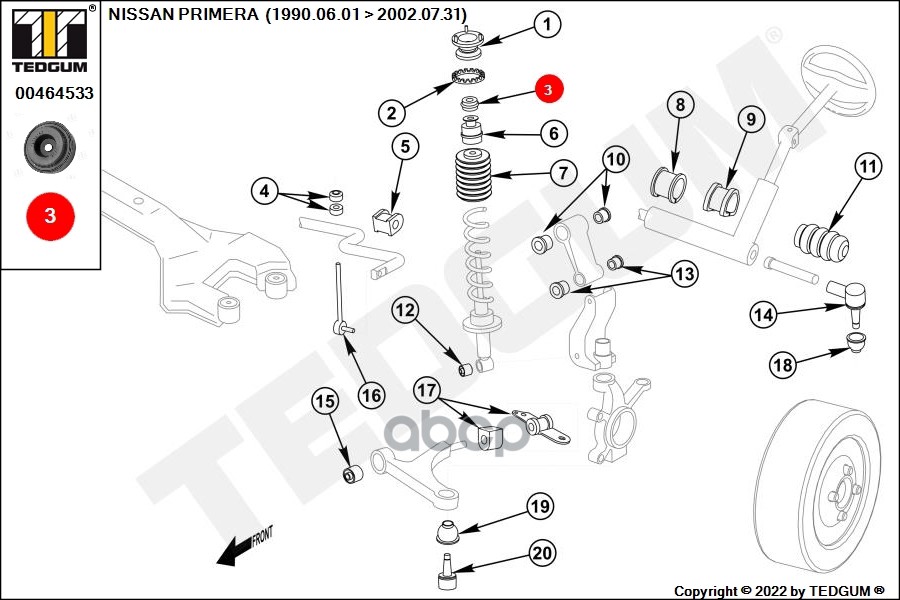 TEDGUM®

00464533

3

NISSAN PRIMERA (1990.06.01 > 2002.07.31)

1
2
3
4
5
6
7
8
9
10
11
12
13
14
15
16
17
18
19
20

FRONT

TEDGUM®

Copyright © 2022 by TEDGUM ®