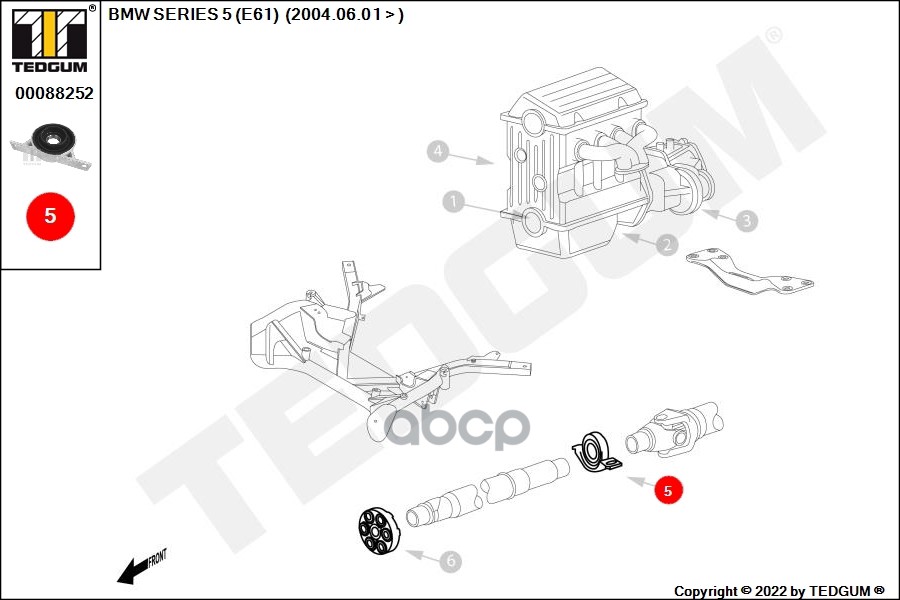 TEDGUM®

00088252

5

BMW SERIES 5 (E61) (2004.06.01 > )

TEDGUM®

4

1

3

2

5

6

FRONT

Copyright © 2022 by TEDGUM ®