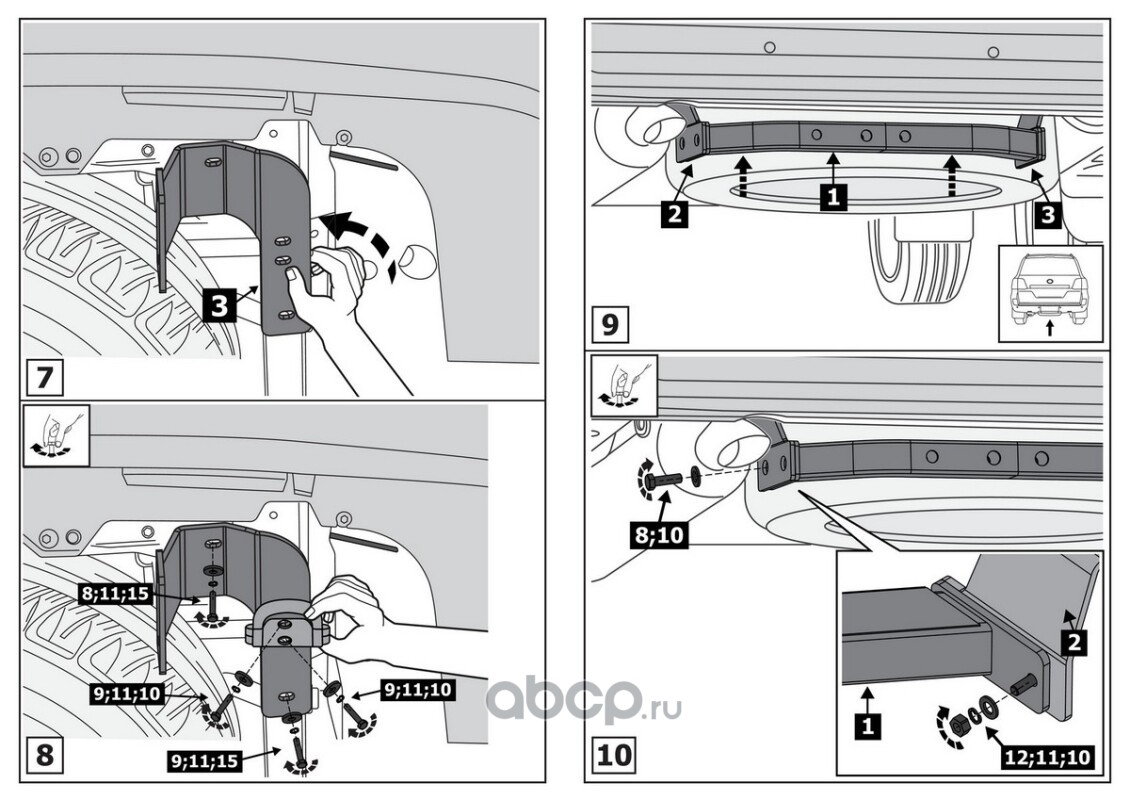 3
7
8;11;15
9;11;10
9;11;10
9;11;15
8
2
1
3
9
8;10
2
1
12;11;10
10
abcp.ru