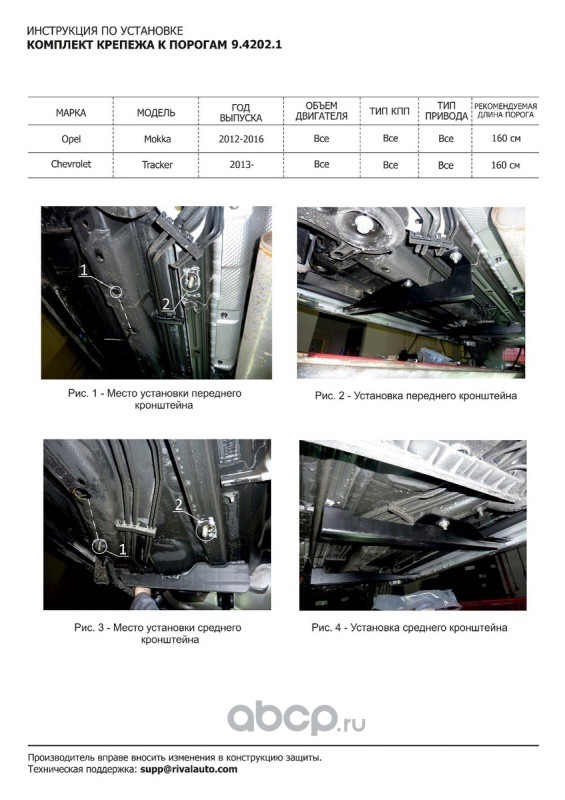 ИНСТРУКЦИЯ ПО УСТАНОВКЕ
КОМПЛЕКТ КРЕПЕЖА К ПОРОГАМ 9.4202.1

| МАРКА | МОДЕЛЬ | ГОД ВЫПУСКА | ОБЪЕМ ДВИГАТЕЛЯ | ТИП КПП | ТИП ПРИВОДА | РЕКОМЕНДУЕМАЯ ДЛИНА ПОРОГА |
|---|---|---|---|---|---|---|
| Opel | Mokka | 2012-2016 | Все | Все | Все | 160 см |
| Chevrolet | Tracker | 2013- | Все | Все | Все | 160 см |

1
2

Рис. 1 - Место установки переднего кронштейна

Рис. 2 - Установка переднего кронштейна

2
1

Рис. 3 - Место установки среднего кронштейна

Рис. 4 - Установка среднего кронштейна

abcp.ru

Производитель вправе вносить изменения в конструкцию защиты.
Техническая поддержка: supp@rivalauto.com