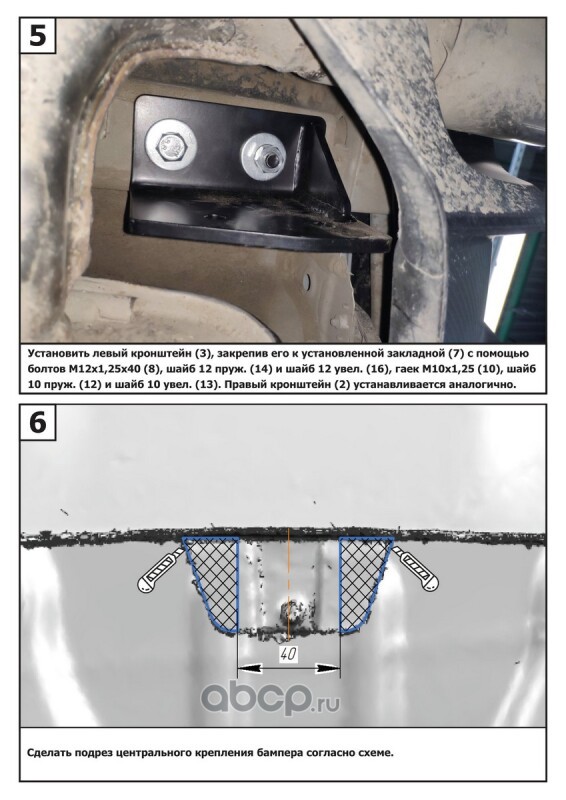 5

Установить левый кронштейн (3), закрепив его к установленной закладной (7) с помощью болтов М12х1,25х40 (8), шайб 12 пруж. (14) и шайб 12 увел. (16), гаек М10х1,25 (10), шайб 10 пруж. (12) и шайб 10 увел. (13). Правый кронштейн (2) устанавливается аналогично.

6

40

abcp.ru

Сделать подрез центрального крепления бампера согласно схеме.