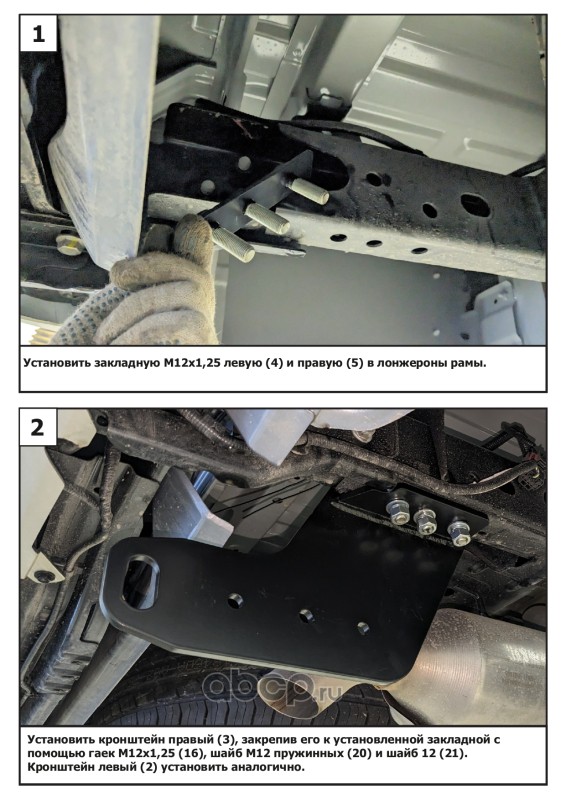 1

Установить закладную М12х1,25 левую (4) и правую (5) в лонжероны рамы.

2

abcp.ru

Установить кронштейн правый (3), закрепив его к установленной закладной с помощью гаек М12х1,25 (16), шайб М12 пружинных (20) и шайб 12 (21). Кронштейн левый (2) установить аналогично.