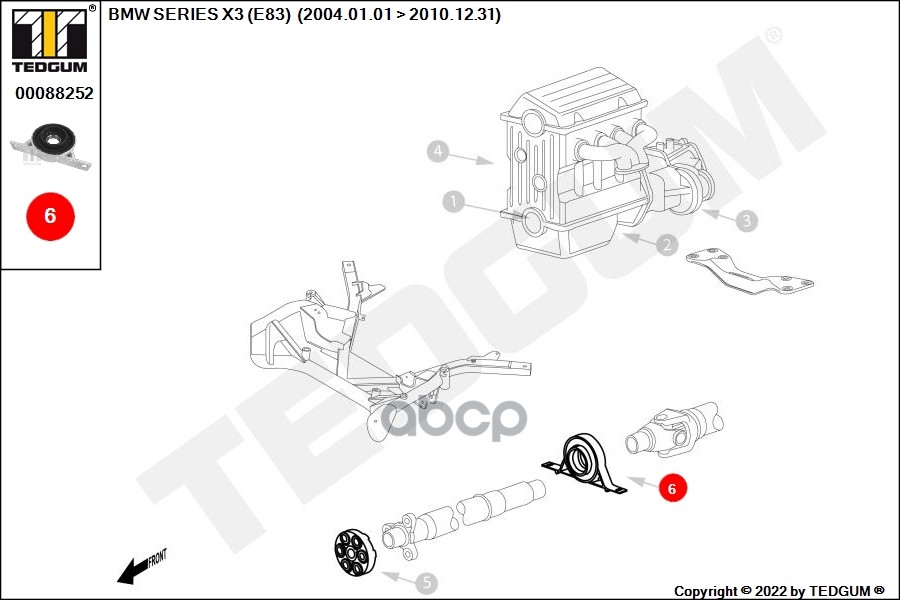 TEDGUM®

00088252

6

BMW SERIES X3 (E83) (2004.01.01 > 2010.12.31)

TEDGUM®

4

1

3

2

6

5

FRONT

Copyright © 2022 by TEDGUM ®