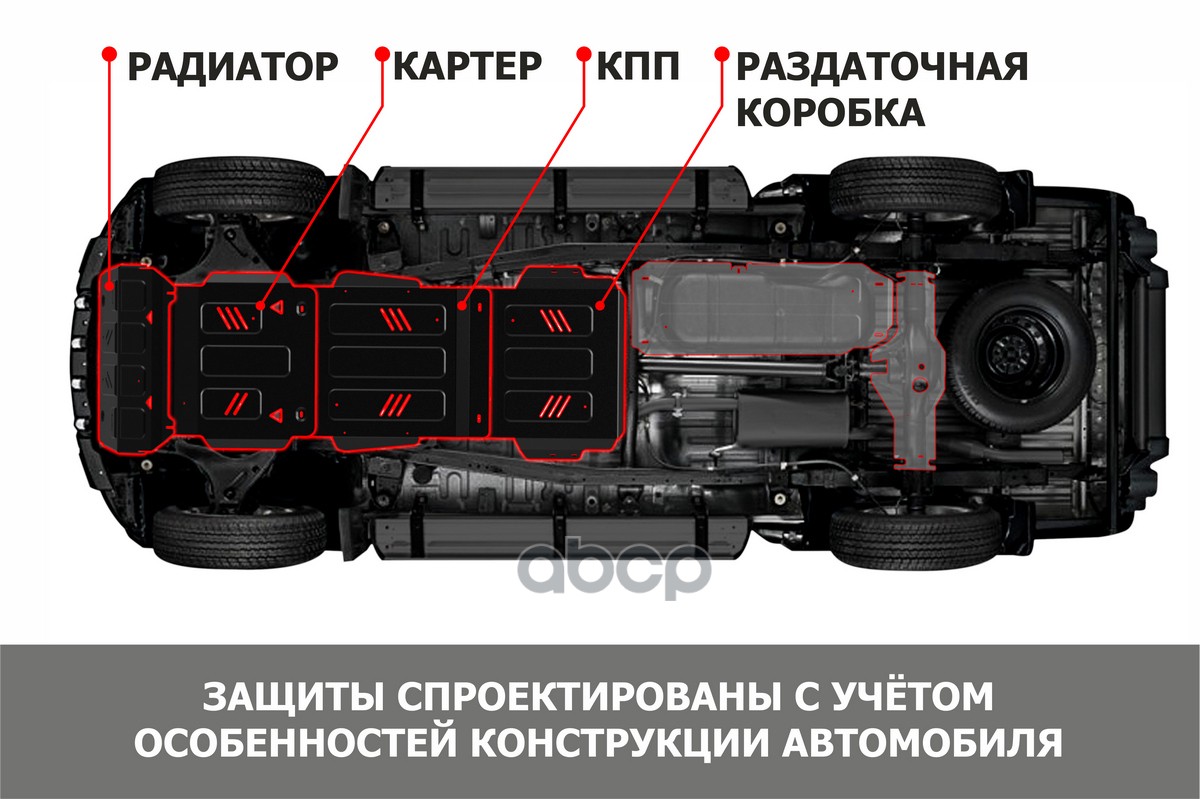 РАДИАТОР КАРТЕР КПП РАЗДАТОЧНАЯ КОРОБКА

abcp

ЗАЩИТЫ СПРОЕКТИРОВАНЫ С УЧЁТОМ ОСОБЕННОСТЕЙ КОНСТРУКЦИИ АВТОМОБИЛЯ