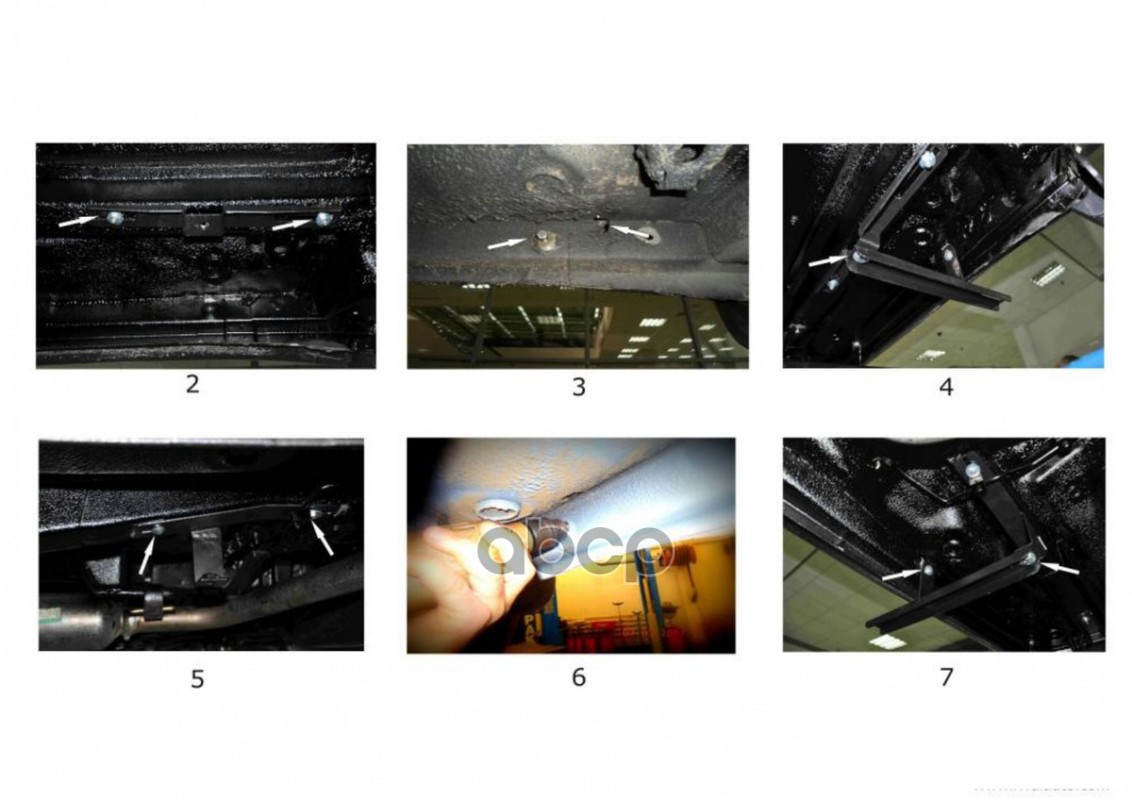 2

3

4

5

6

7

abcp