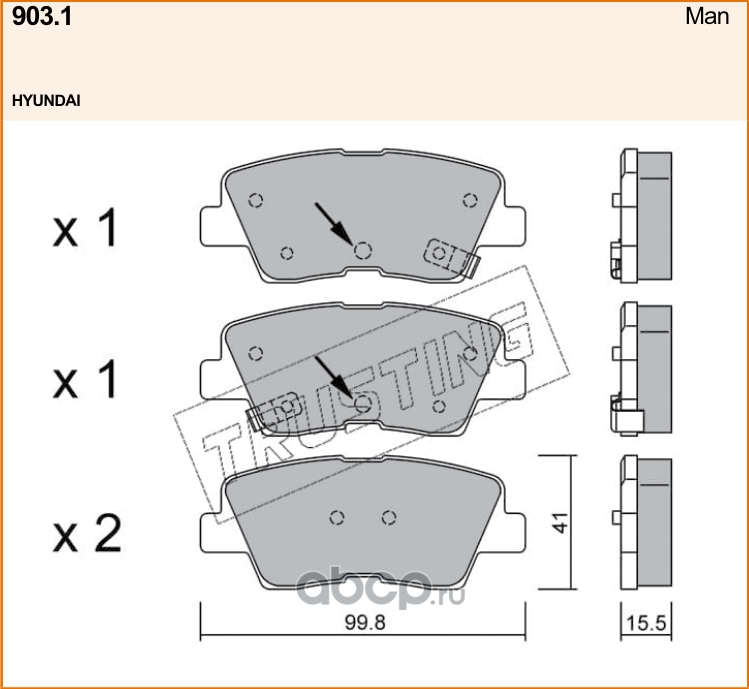 903.1

Man

HYUNDAI

x 1

x 1

x 2

TRUSTING

41

99.8

15.5

abcp.ru