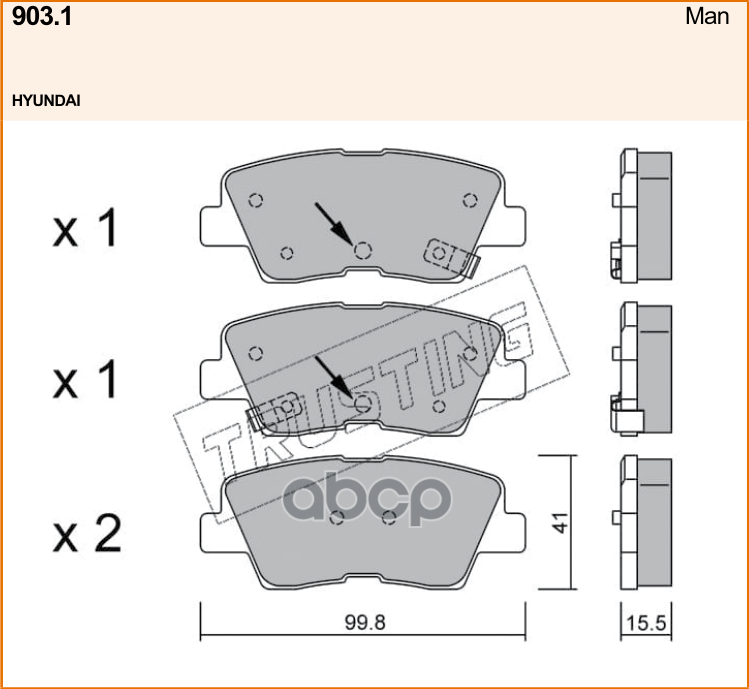 903.1

Man

HYUNDAI

x 1

x 1

x 2

TRUSTING

abcp

41

99.8

15.5