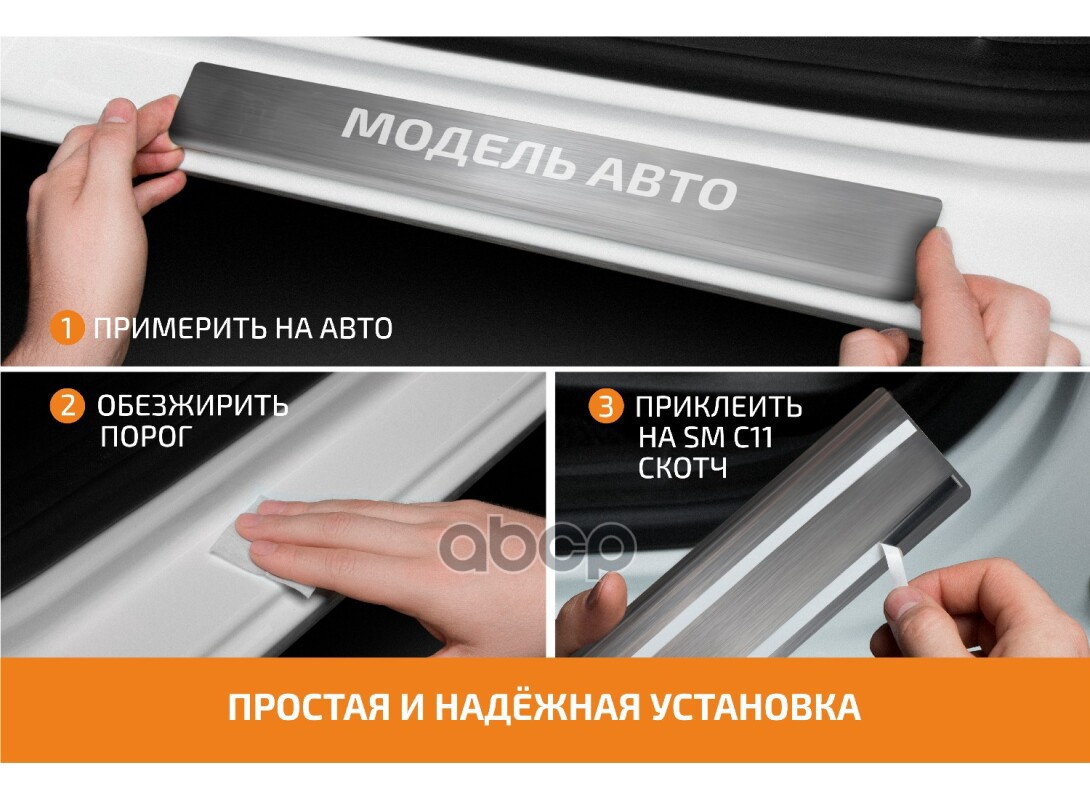 МОДЕЛЬ АВТО

1 ПРИМЕРИТЬ НА АВТО

2 ОБЕЗЖИРИТЬ ПОРОГ

3 ПРИКЛЕИТЬ НА SM C11 СКОТЧ

abcp

ПРОСТАЯ И НАДЁЖНАЯ УСТАНОВКА