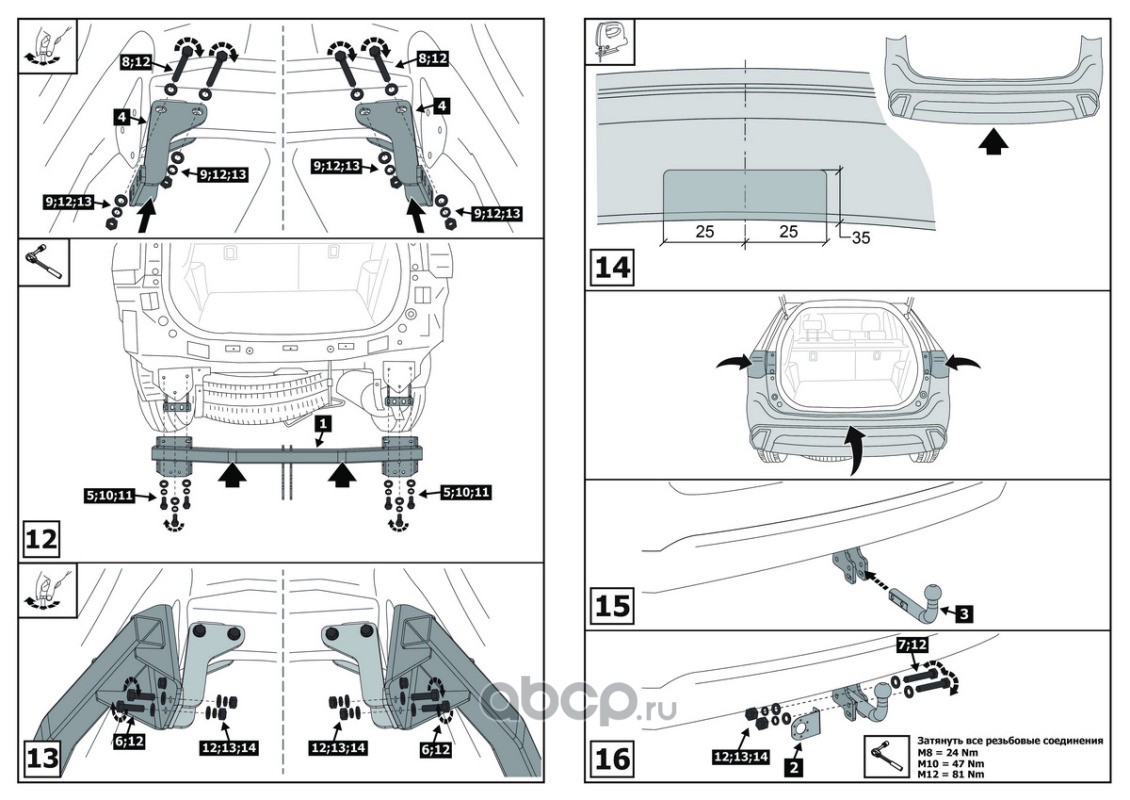 8;12
8;12
4
4
9;12;13
9;12;13
9;12;13
9;12;13

1
5;10;11
5;10;11
12

6;12
12;13;14
12;13;14
6;12
13

25
25
35
14

15
3

7;12
12;13;14
2
16
Затянуть все резьбовые соединения
M8 = 24 Nm
M10 = 47 Nm
M12 = 81 Nm

abcp.ru