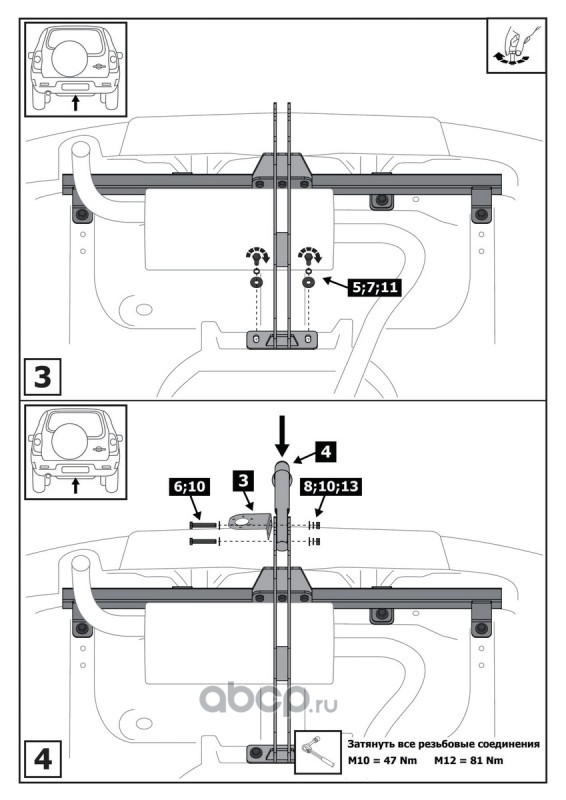 5;7;11

3

4

6;10

3

8;10;13

abcp.ru

Затянуть все резьбовые соединения
M10 = 47 Nm    M12 = 81 Nm

4