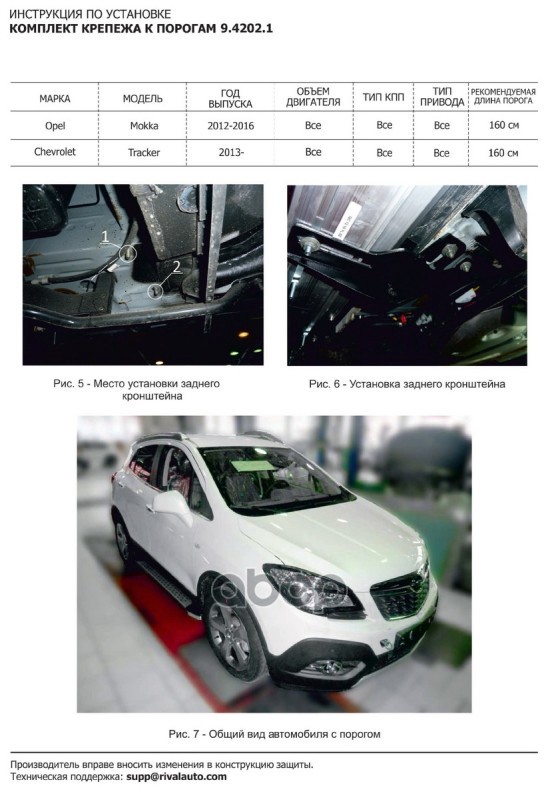 ИНСТРУКЦИЯ ПО УСТАНОВКЕ
КОМПЛЕКТ КРЕПЕЖА К ПОРОГАМ 9.4202.1

| МАРКА | МОДЕЛЬ | ГОД ВЫПУСКА | ОБЪЕМ ДВИГАТЕЛЯ | ТИП КПП | ТИП ПРИВОДА | РЕКОМЕНДУЕМАЯ ДЛИНА ПОРОГА |
|---|---|---|---|---|---|---|
| Opel | Mokka | 2012-2016 | Все | Все | Все | 160 см |
| Chevrolet | Tracker | 2013- | Все | Все | Все | 160 см |

1
2

Рис. 5 - Место установки заднего кронштейна

Рис. 6 - Установка заднего кронштейна

Рис. 7 - Общий вид автомобиля с порогом

Производитель вправе вносить изменения в конструкцию защиты.
Техническая поддержка: supp@rivalauto.com