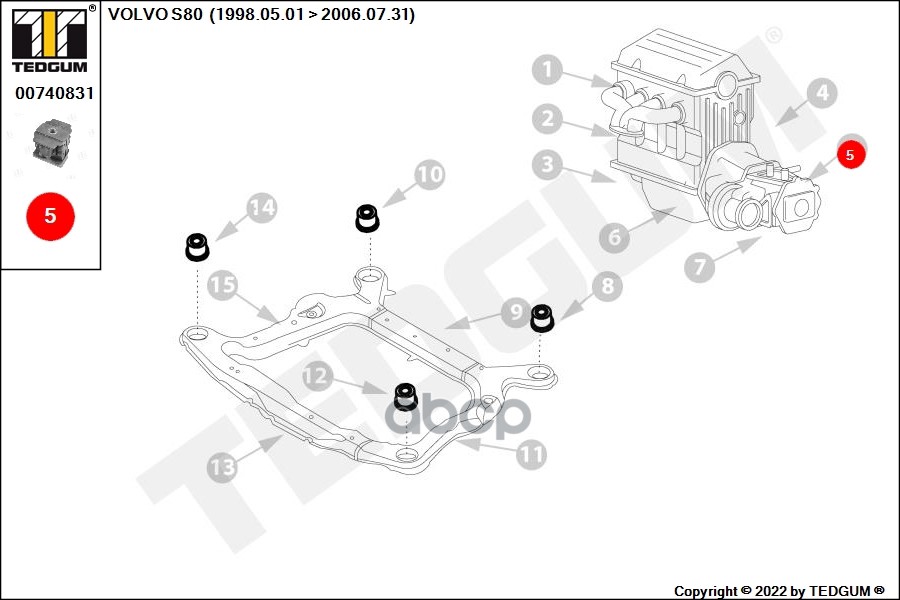 TEDGUM®

00740831

5

VOLVO S80 (1998.05.01 > 2006.07.31)

1
2
3
4
5
6
7
8
9
10
11
12
13
14
15

TEDGUM®

Copyright © 2022 by TEDGUM ®