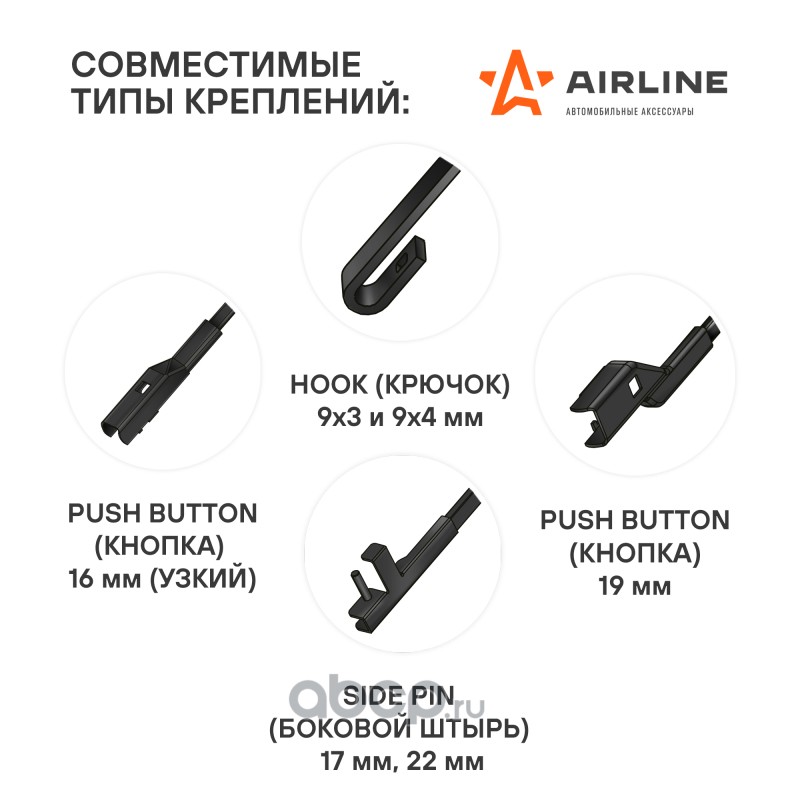 СОВМЕСТИМЫЕ ТИПЫ КРЕПЛЕНИЙ:

AIRLINE
АВТОМОБИЛЬНЫЕ АКСЕССУАРЫ

HOOK (КРЮЧОК)
9x3 и 9x4 мм

PUSH BUTTON
(КНОПКА)
16 мм (УЗКИЙ)

PUSH BUTTON
(КНОПКА)
19 мм

SIDE PIN
(БОКОВОЙ ШТЫРЬ)
17 мм, 22 мм

abcp.ru