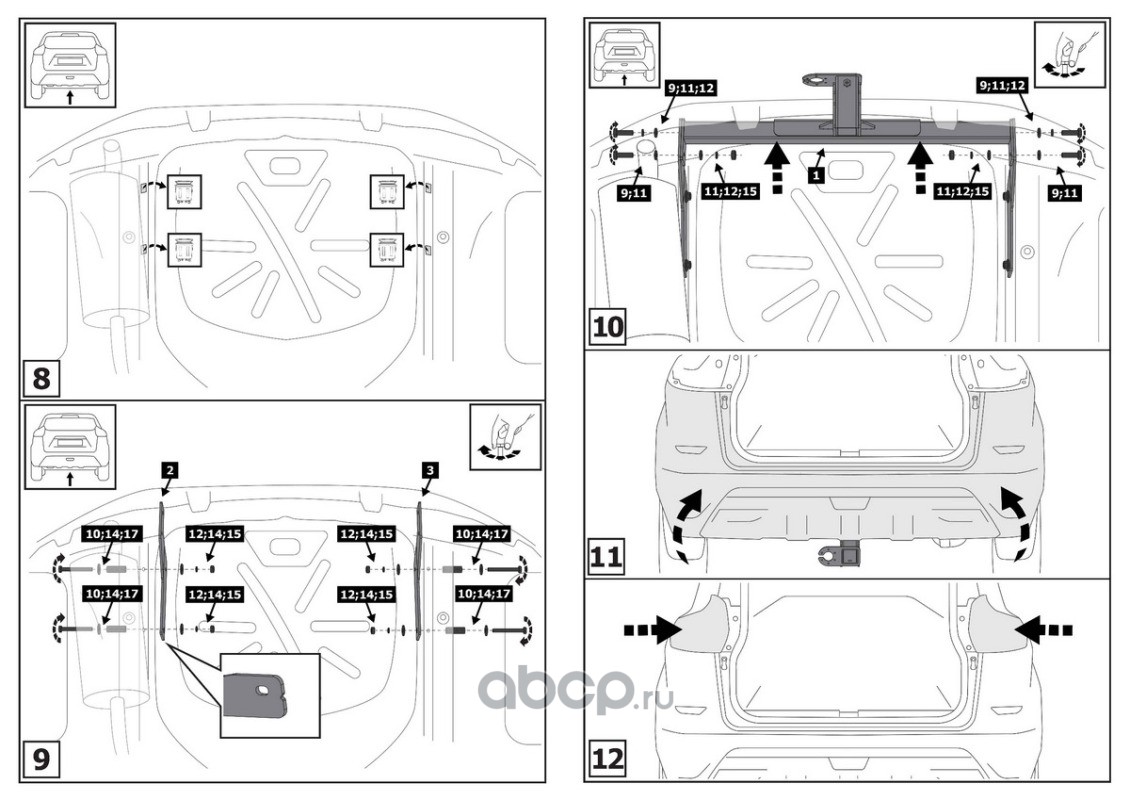 8

2

3

10;14;17

12;14;15

12;14;15

10;14;17

10;14;17

12;14;15

12;14;15

10;14;17

9

9;11;12

9;11;12

9;11

11;12;15

1

11;12;15

9;11

10

11

12

abcp.ru