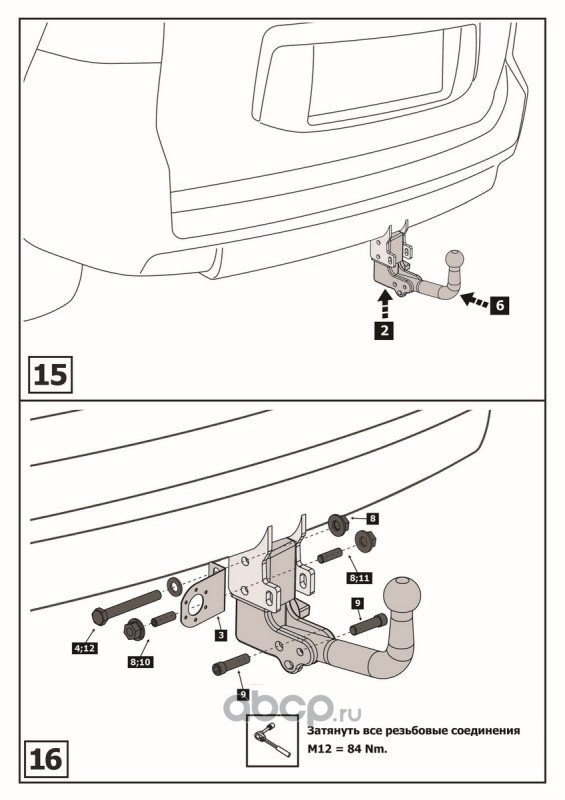 2

6

15

8

8;11

9

4;12

8;10

3

9

abcp.ru

Затянуть все резьбовые соединения M12 = 84 Nm.

16