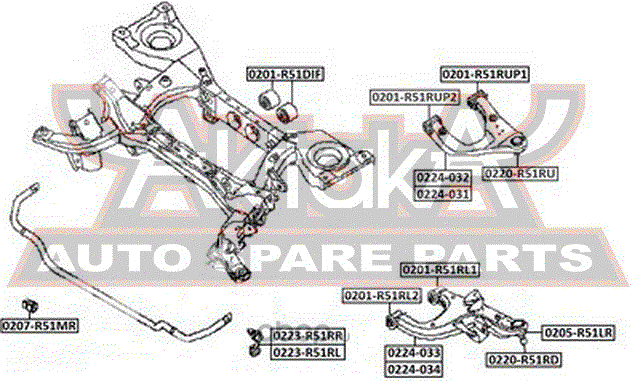 0201-R51DIF
0201-R51RUP1
0201-R51RUP2
0224-032
0224-031
0220-R51RU
AKITAKA
AUTO SPARE PARTS
0201-R51RL1
0201-R51RL2
0207-R51MR
0223-R51RR
0223-R51RL
0224-033
0224-034
0205-R51LR
0220-R51RD