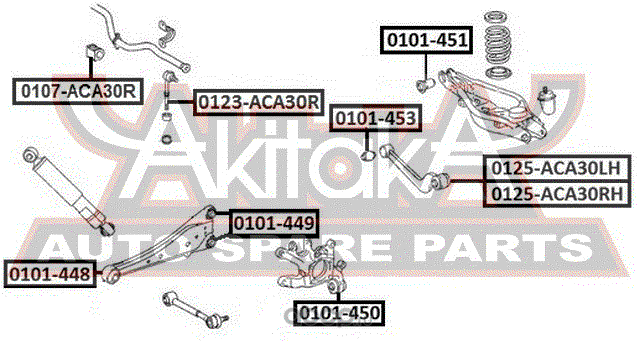 0107-ACA30R
0123-ACA30R
0101-451
0101-453
0125-ACA30LH
0125-ACA30RH
AKITAKA
AUTO SPARE PARTS
0101-449
0101-448
0101-450